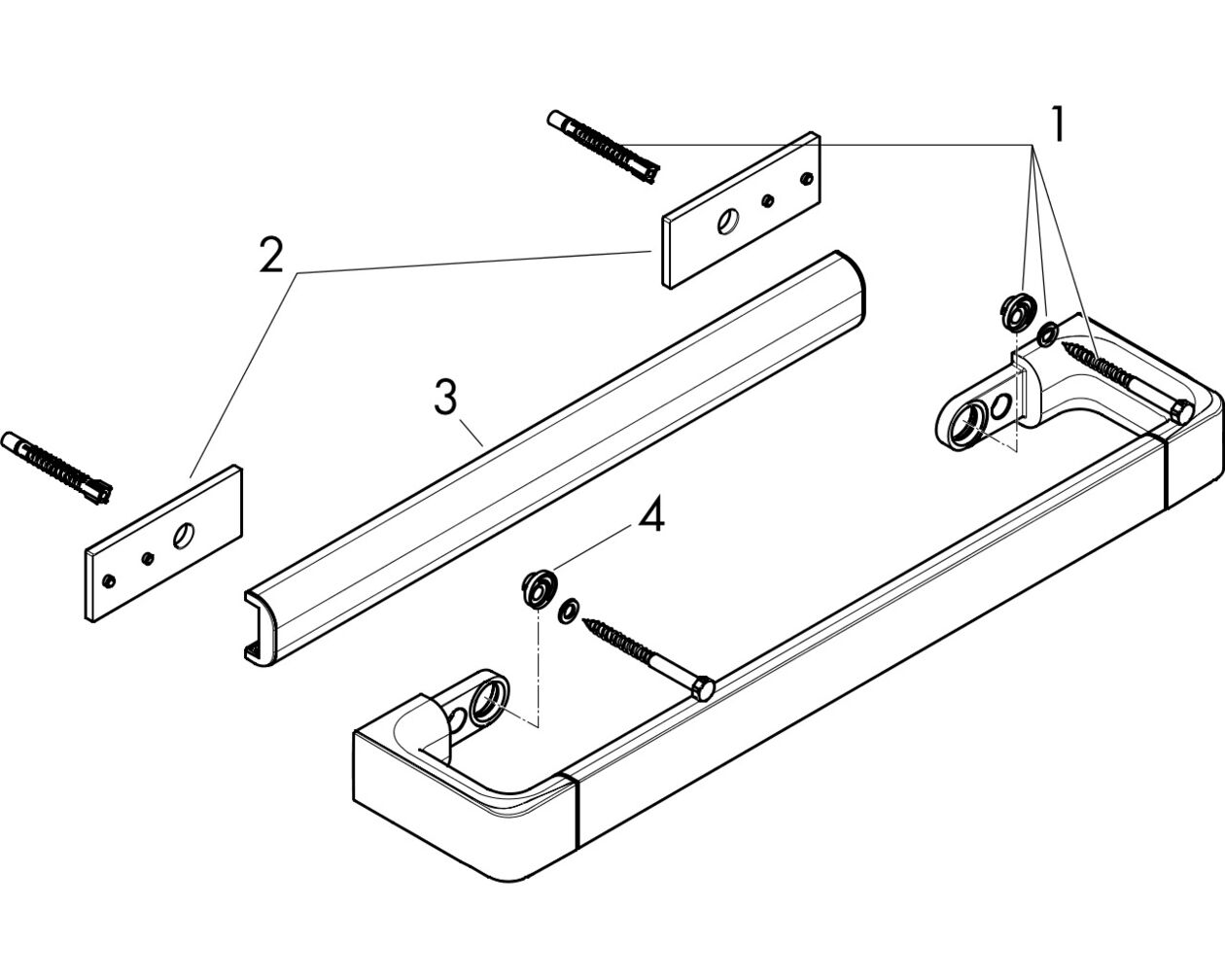 1
2
3
4