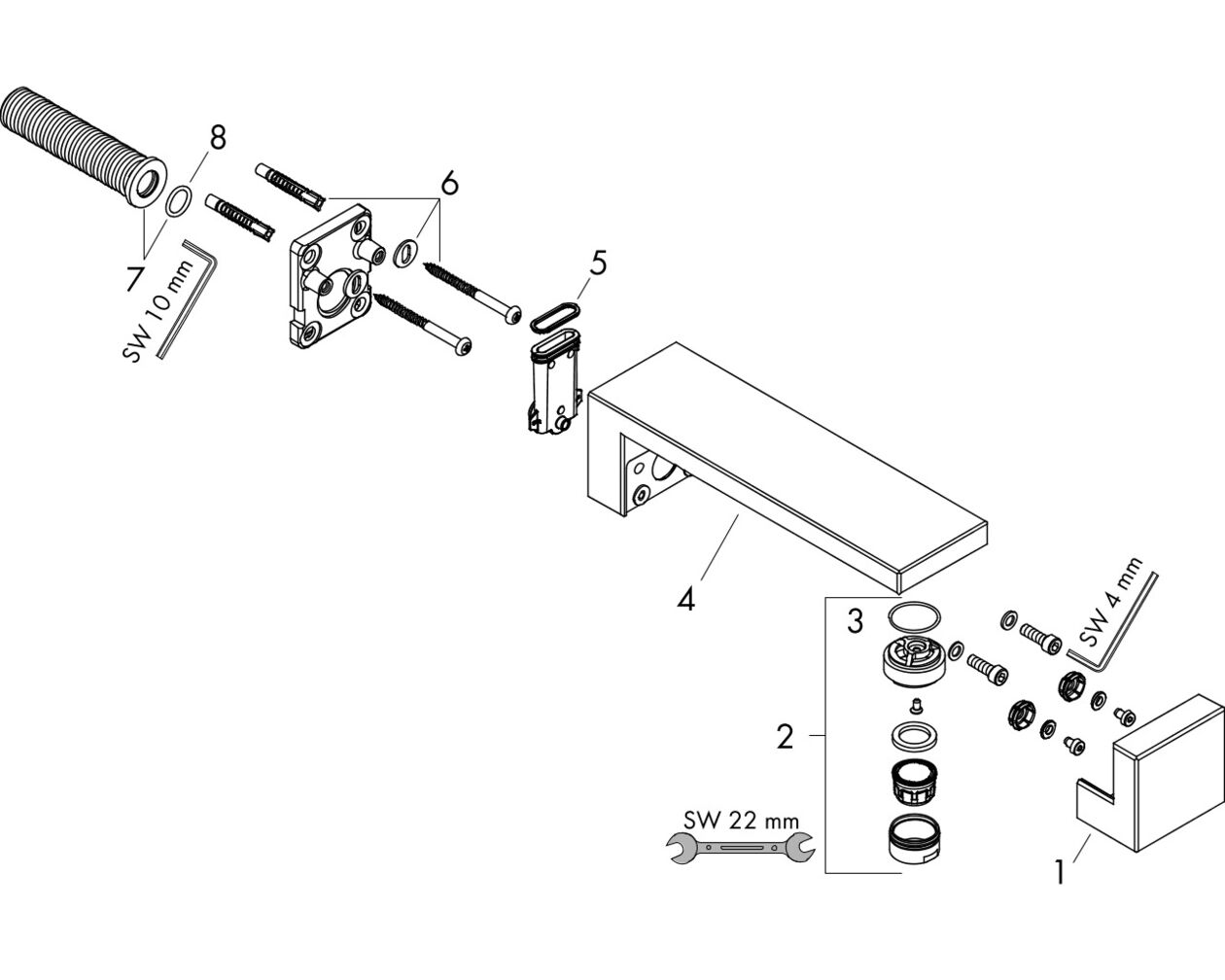 8
6
7
SW 10 mm
5
4
3
SW 4 mm
2
SW 22 mm
1